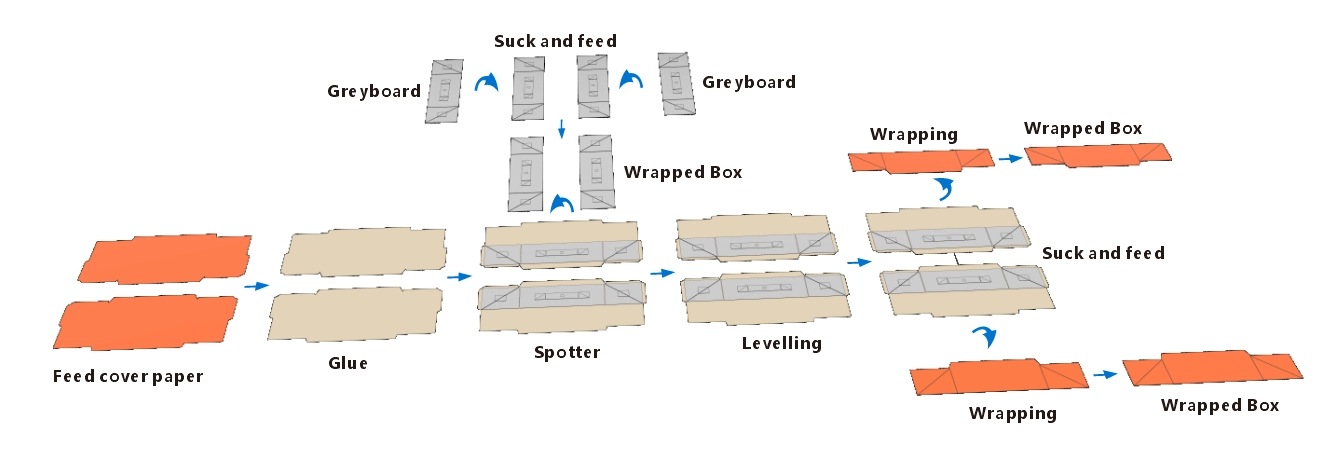 Suck and feed

Greyboard

Greyboard

Wrapped Box

Wrapping

Wrapped Box

Suck and feed

Feed cover paper

Glue

Spotter

Levelling

Wrapping

Wrapped Box